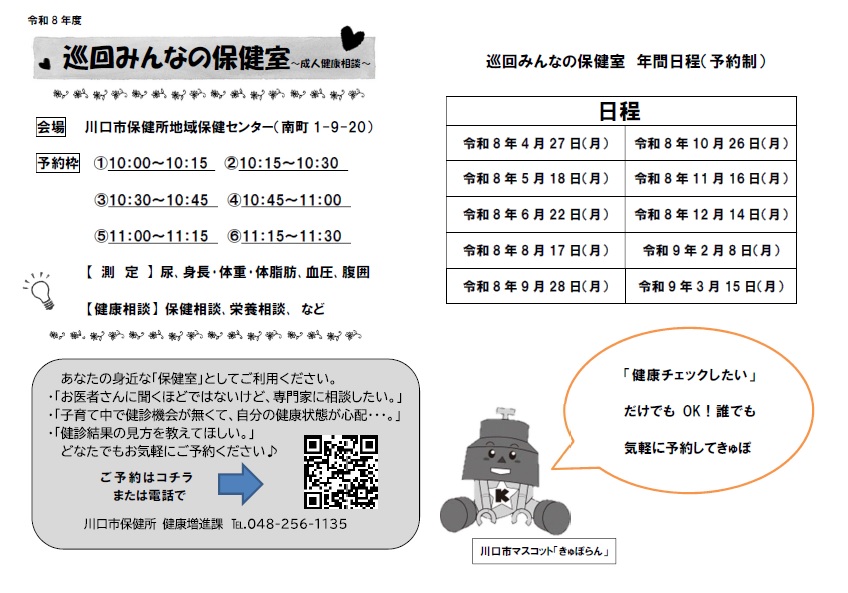 令和８年度

巡回みんなの保健室～成人健康相談～

会場　川口市保健所地域保健センター（南町 1-9-20）

予約枠　①10:00～10:15　②10:15～10:30

③10:30～10:45　④10:45～11:00

⑤11:00～11:15　⑥11:15～11:30

【 測　定 】尿、身長・体重・体脂肪、血圧、腹囲

【健康相談】保健相談、栄養相談、 など

あなたの身近な「保健室」としてご利用ください。
・「お医者さんに聞くほどではないけど、専門家に相談したい。」
・「子育て中で健診機会が無くて、自分の健康状態が心配・・・。」
・「健診結果の見方を教えてほしい。」
どなたでもお気軽にご予約ください♪

ご予約はコチラ
または電話で

川口市保健所 健康増進課 TEL.048-256-1135

巡回みんなの保健室　年間日程（予約制）

| 日程 | |
|---|---|
| 令和８年４月27日（月） | 令和８年10月26日（月） |
| 令和８年５月18日（月） | 令和８年11月16日（月） |
| 令和８年６月22日（月） | 令和８年12月14日（月） |
| 令和８年８月17日（月） | 令和９年２月８日（月） |
| 令和８年９月28日（月） | 令和９年３月15日（月） |

「健康チェックしたい」
だけでも OK！誰でも
気軽に予約してきゅぽ

K

川口市マスコット「きゅぽらん」